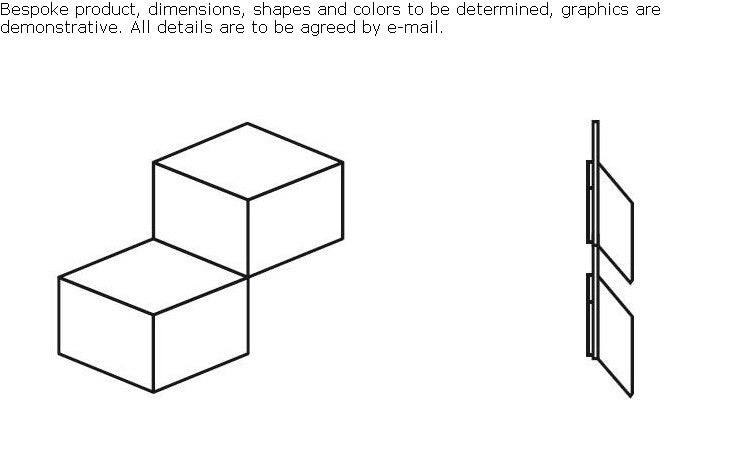 Bespoke product, dimensions, shapes and colors to be determined, graphics are demonstrative. All details are to be agreed by e-mail.