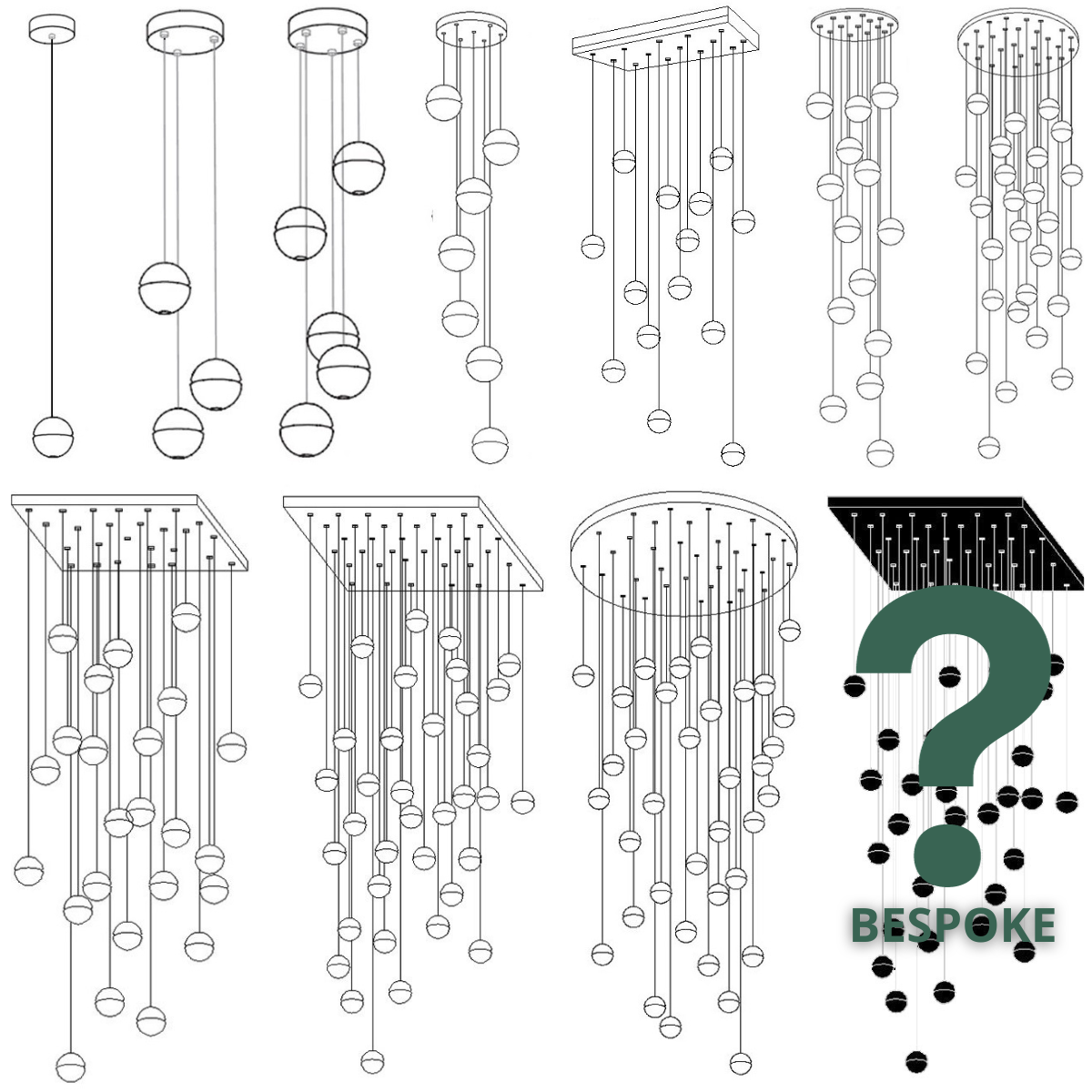 ?
BESPOKE